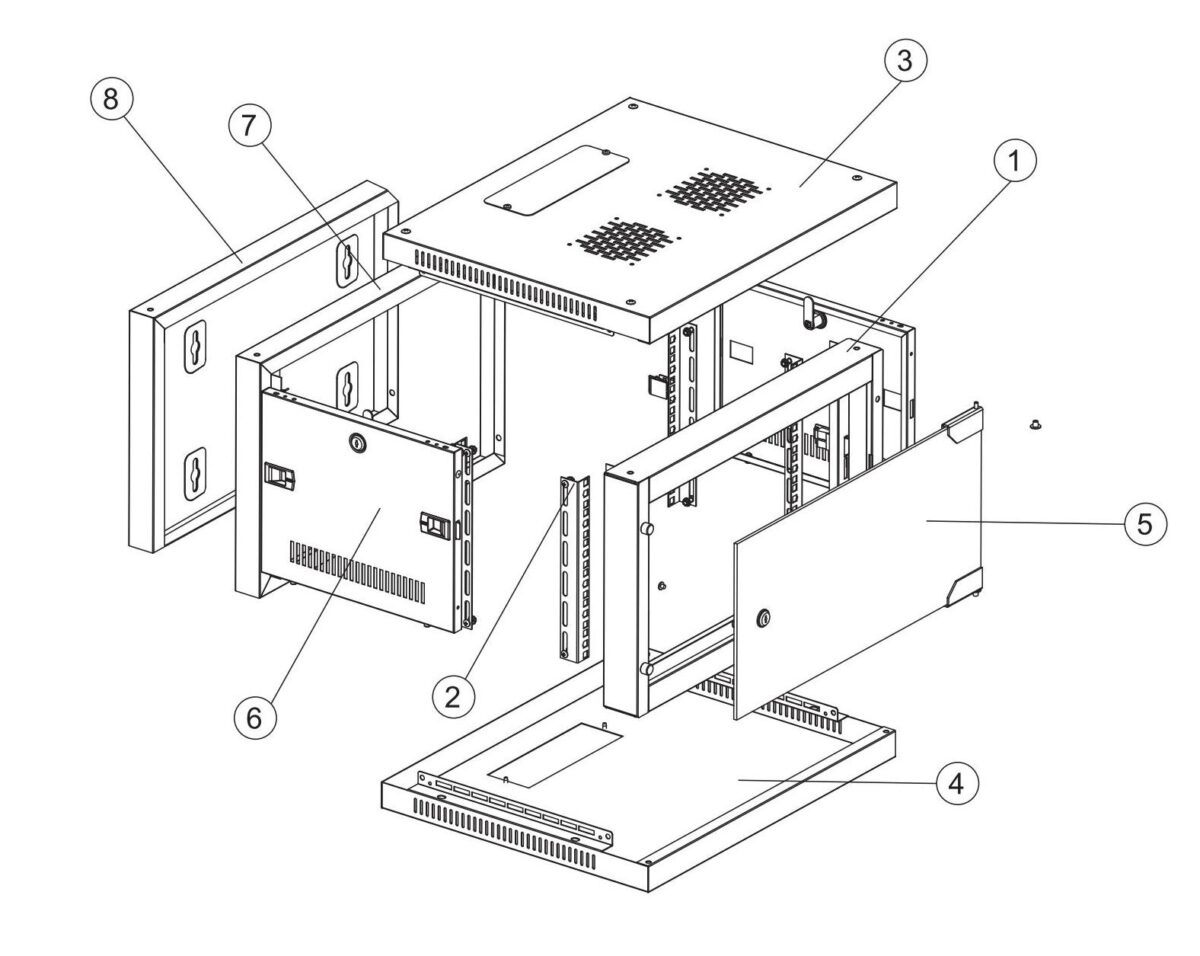 8
7
3
1
5
6
2
4