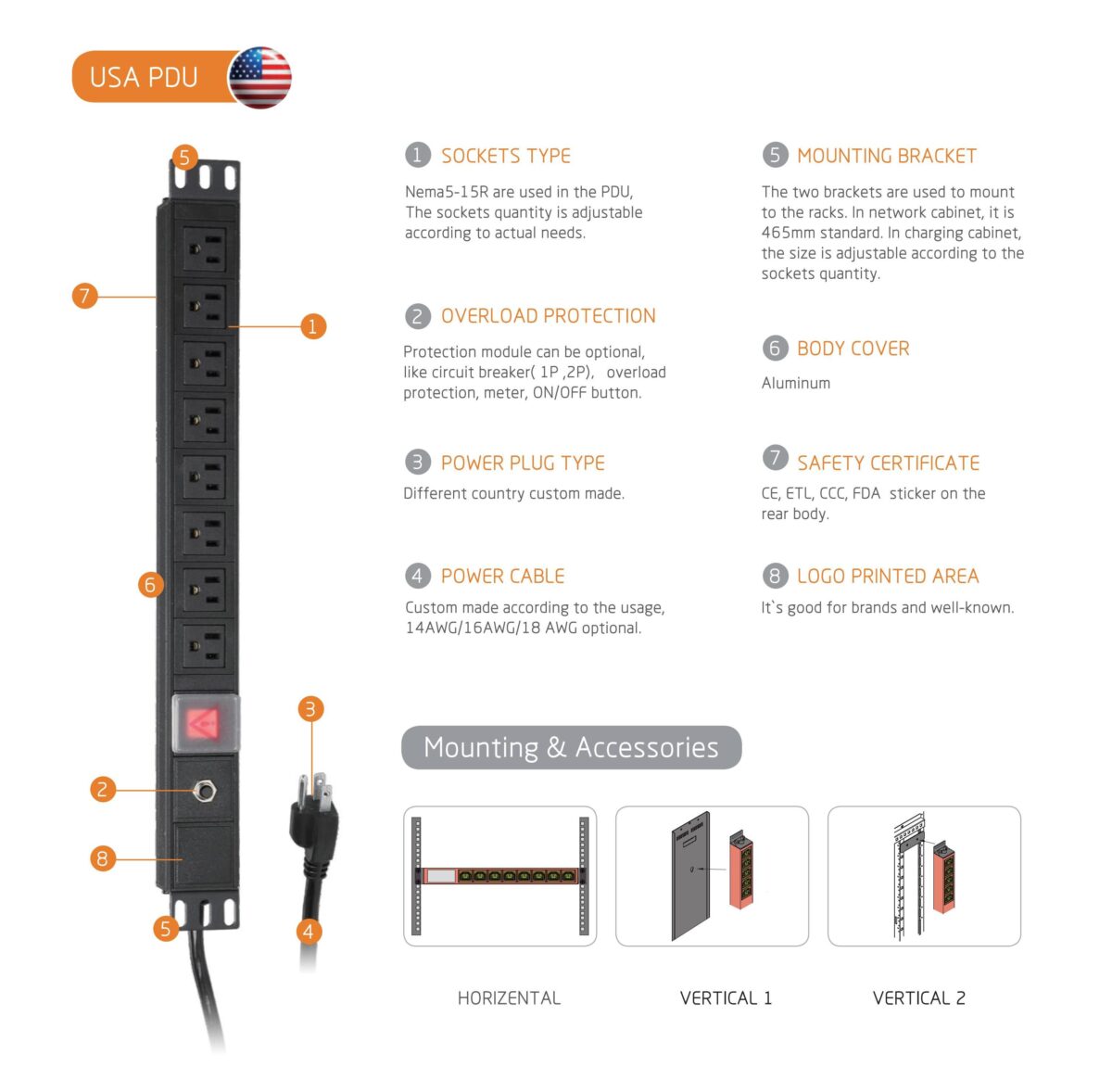 USA PDU

5
7
1
6
3
2
8
5
4

1 SOCKETS TYPE

Nema5-15R are used in the PDU, The sockets quantity is adjustable according to actual needs.

2 OVERLOAD PROTECTION

Protection module can be optional, like circuit breaker( 1P ,2P), overload protection, meter, ON/OFF button.

3 POWER PLUG TYPE

Different country custom made.

4 POWER CABLE

Custom made according to the usage, 14AWG/16AWG/18 AWG optional.

5 MOUNTING BRACKET

The two brackets are used to mount to the racks. In network cabinet, it is 465mm standard. In charging cabinet, the size is adjustable according to the sockets quantity.

6 BODY COVER

Aluminum

7 SAFETY CERTIFICATE

CE, ETL, CCC, FDA sticker on the rear body.

8 LOGO PRINTED AREA

It`s good for brands and well-known.

Mounting & Accessories

HORIZENTAL

VERTICAL 1

VERTICAL 2