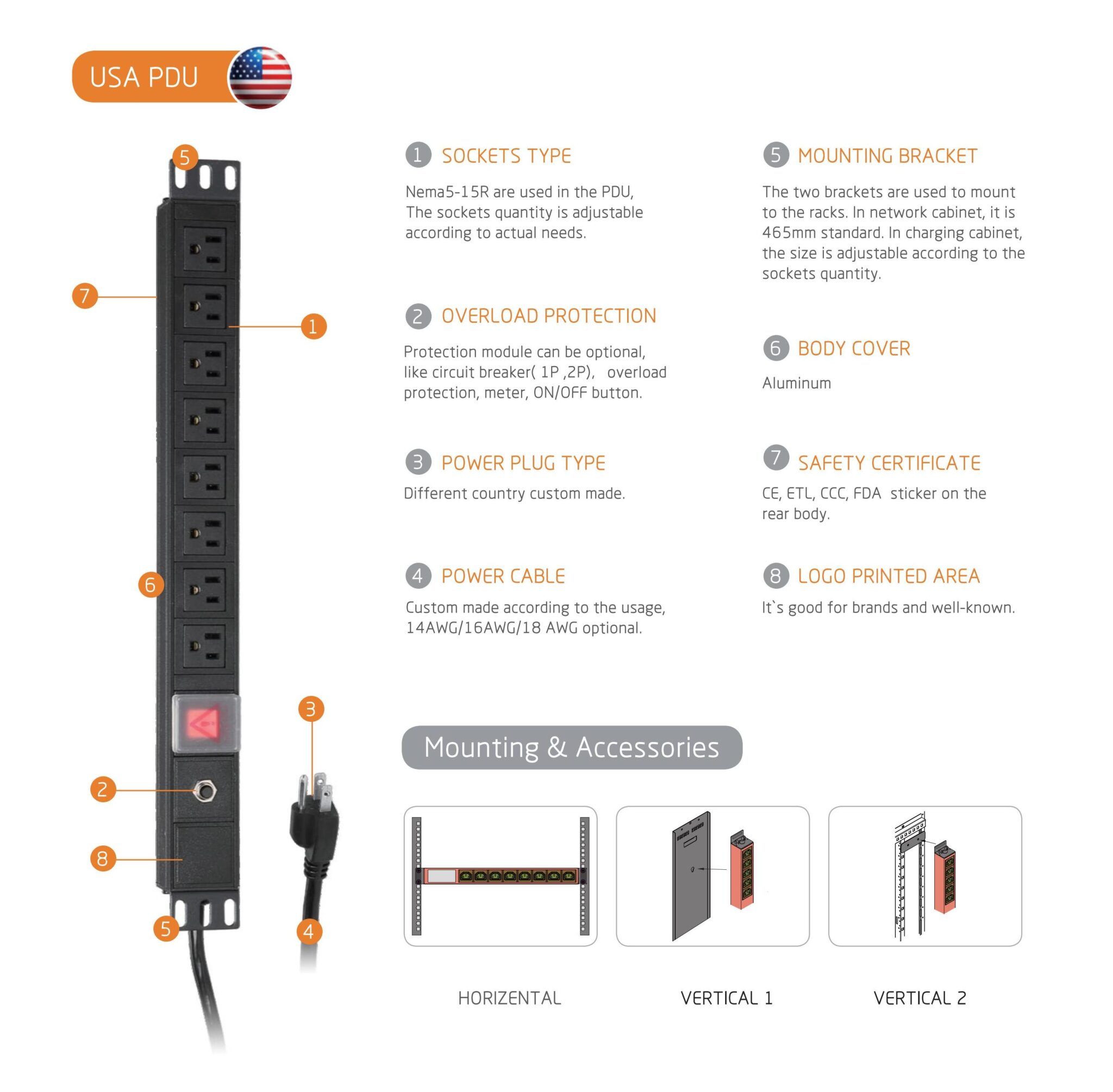 USA PDU

5

7

1

6

3

2

8

5

4

1 SOCKETS TYPE

Nema5-15R are used in the PDU, The sockets quantity is adjustable according to actual needs.

2 OVERLOAD PROTECTION

Protection module can be optional, like circuit breaker( 1P ,2P), overload protection, meter, ON/OFF button.

3 POWER PLUG TYPE

Different country custom made.

4 POWER CABLE

Custom made according to the usage, 14AWG/16AWG/18 AWG optional.

5 MOUNTING BRACKET

The two brackets are used to mount to the racks. In network cabinet, it is 465mm standard. In charging cabinet, the size is adjustable according to the sockets quantity.

6 BODY COVER

Aluminum

7 SAFETY CERTIFICATE

CE, ETL, CCC, FDA sticker on the rear body.

8 LOGO PRINTED AREA

It`s good for brands and well-known.

Mounting & Accessories

HORIZENTAL

VERTICAL 1

VERTICAL 2