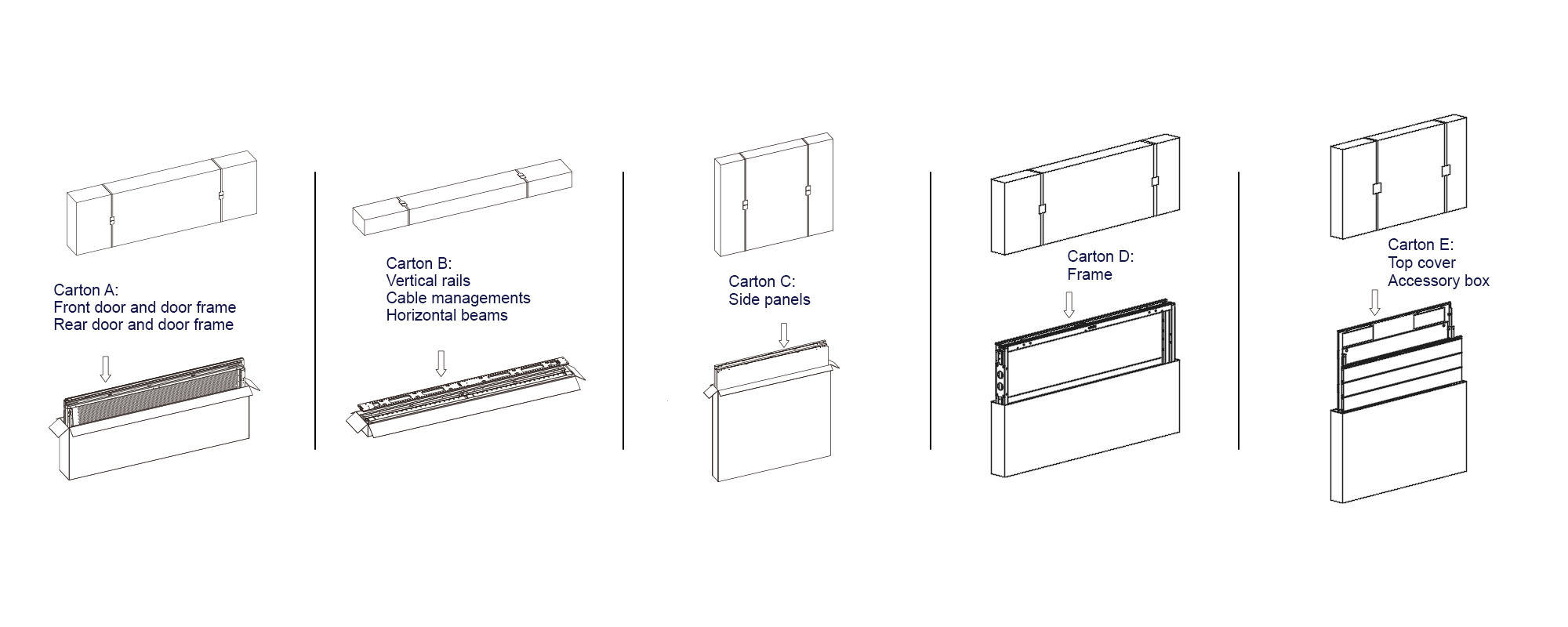 Carton A:
Front door and door frame
Rear door and door frame

Carton B:
Vertical rails
Cable managements
Horizontal beams

Carton C:
Side panels

Carton D:
Frame

Carton E:
Top cover
Accessory box