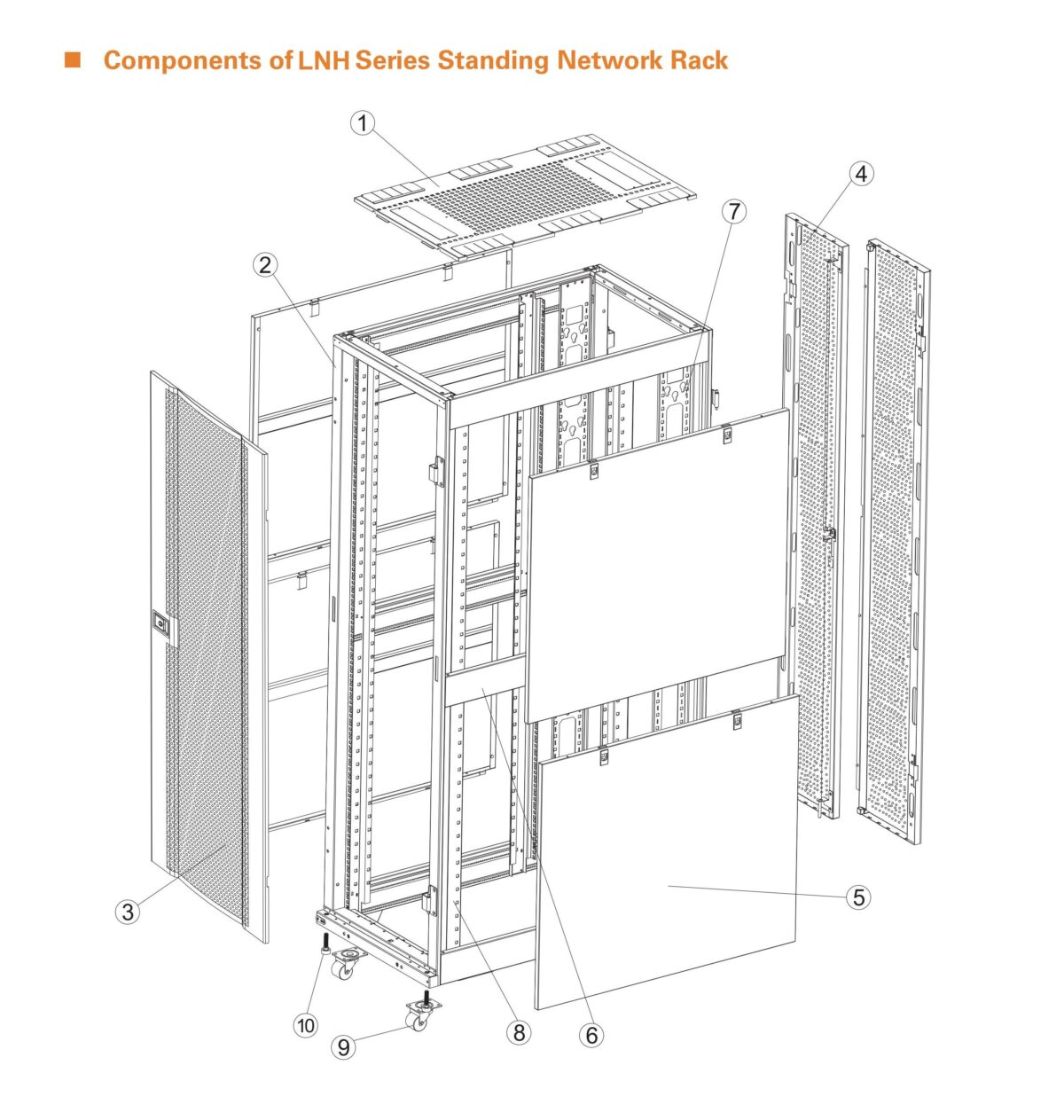 ■ Components of LNH Series Standing Network Rack

1

4

7

2

3

5

10

9

8

6