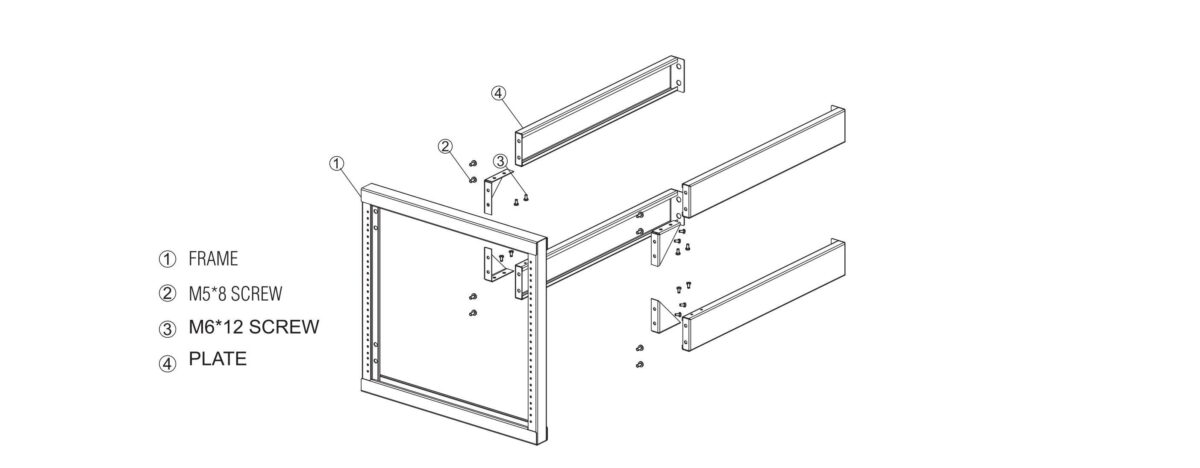 ④
②
③
①

① FRAME
② M5*8 SCREW
③ M6*12 SCREW
④ PLATE